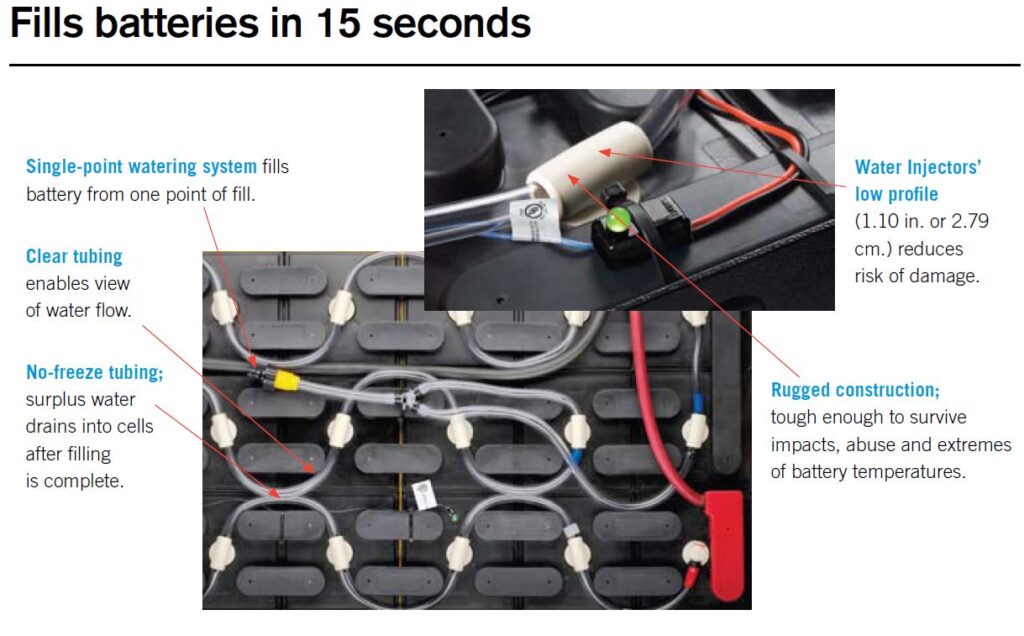 Fills batteries in 15 seconds

Single-point watering system fills battery from one point of fill.

Clear tubing enables view of water flow.

No-freeze tubing; surplus water drains into cells after filling is complete.

Water Injectors' low profile (1.10 in. or 2.79 cm.) reduces risk of damage.

Rugged construction; tough enough to survive impacts, abuse and extremes of battery temperatures.